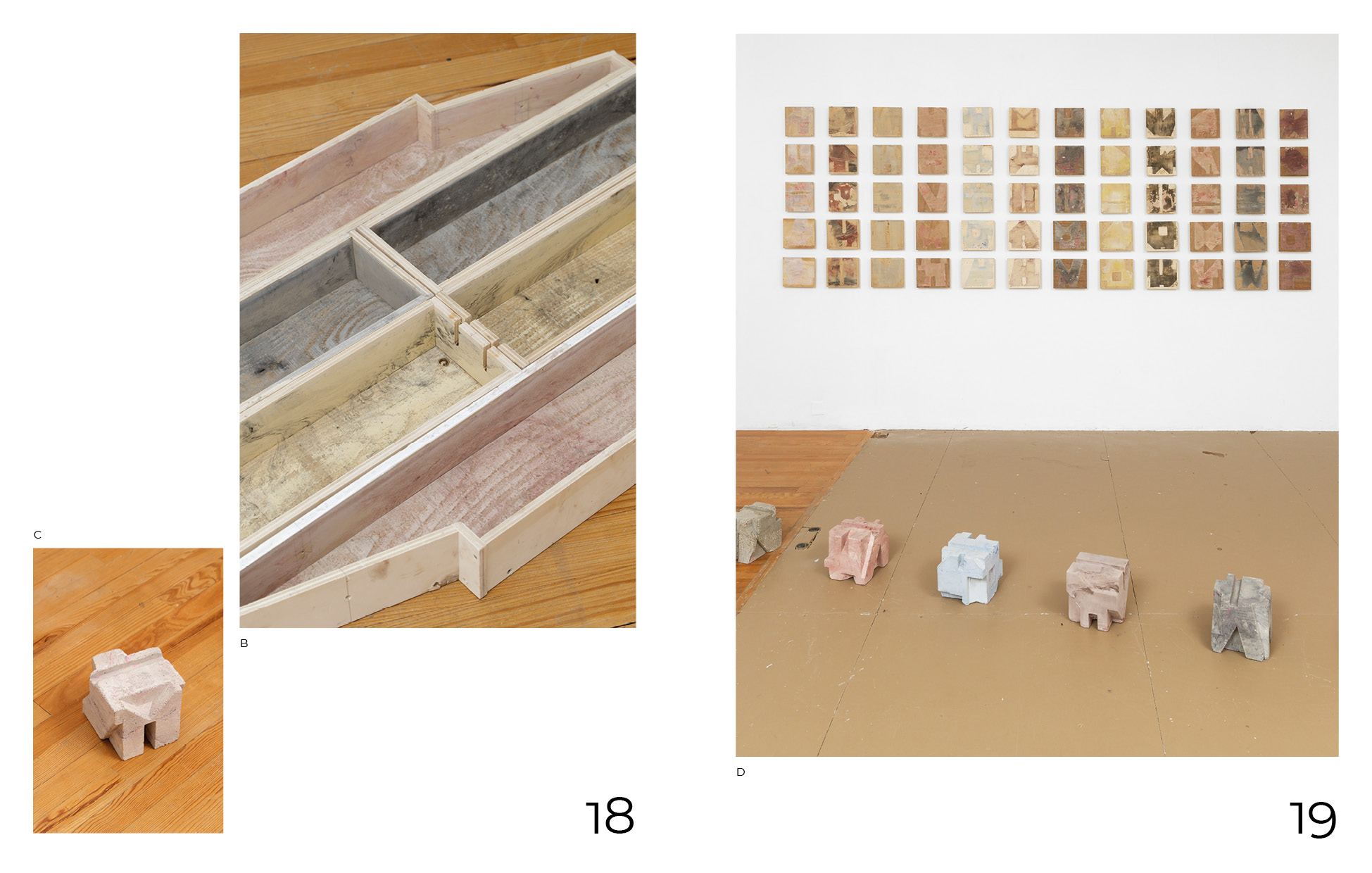 C

B

18

D

19