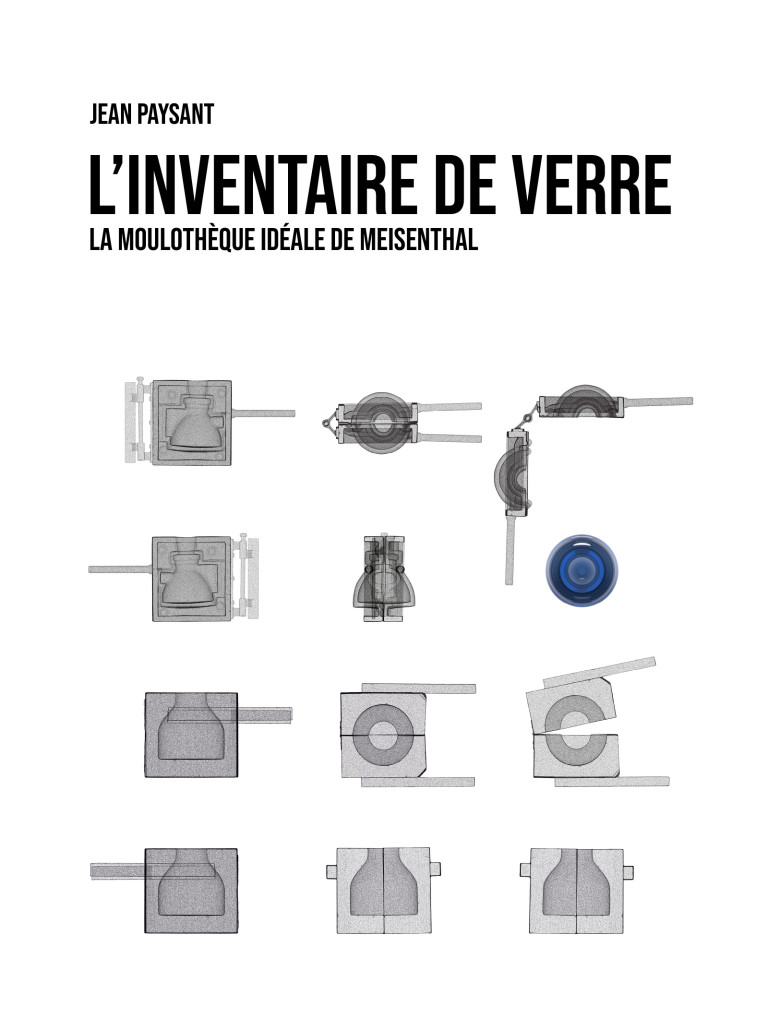 JEAN PAYSANT

L'INVENTAIRE DE VERRE

LA MOULOTHÈQUE IDÉALE DE MEISENTHAL